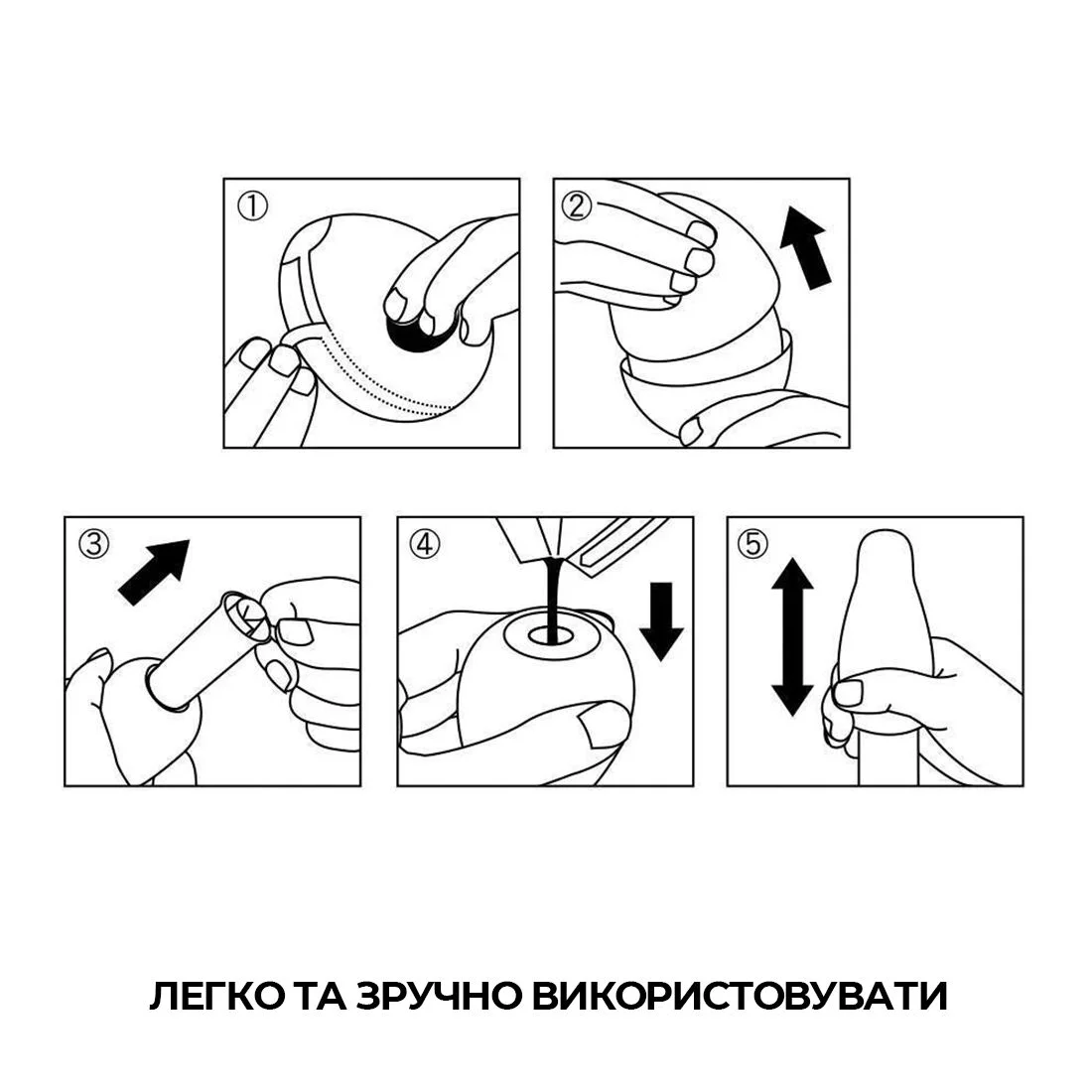 ①

②

③

④

⑤

ЛЕГКО ТА ЗРУЧНО ВИКОРИСТОВУВАТИ